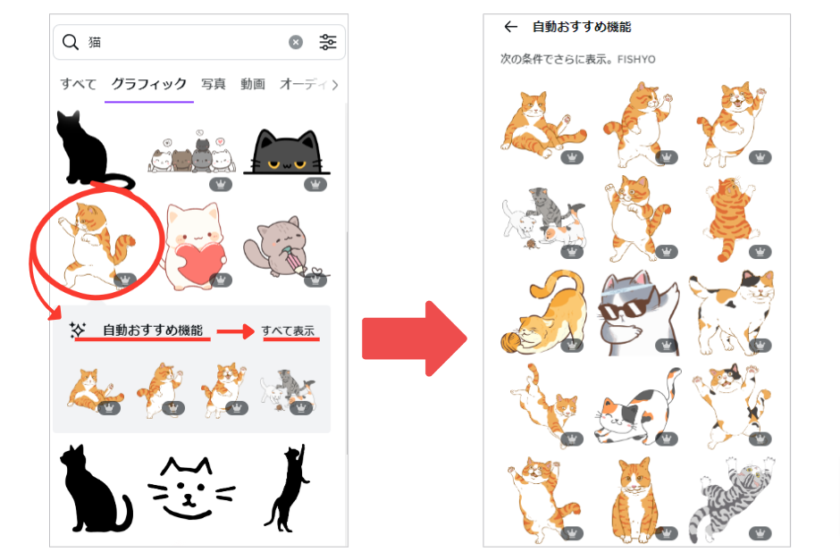 猫

すべて　グラフィック　写真　動画　オーディ

自動おすすめ機能　すべて表示

自動おすすめ機能

次の条件でさらに表示。FISHYO