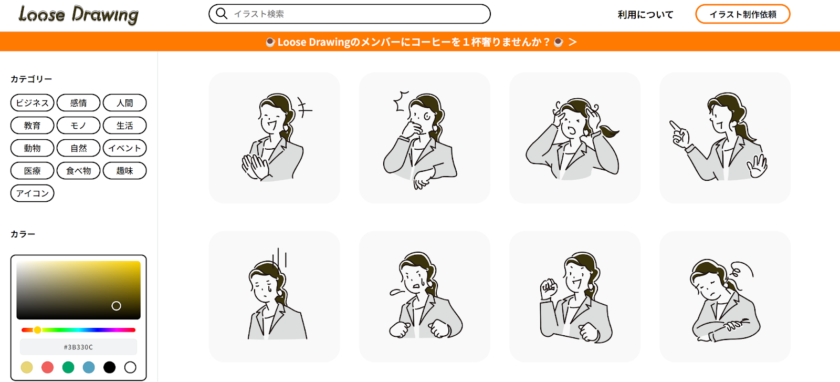 Loose Drawing

イラスト検索

利用について

イラスト制作依頼

Loose Drawingのメンバーにコーヒーを１杯奢りませんか？ >

カテゴリー

ビジネス
感情
人間
教育
モノ
生活
動物
自然
イベント
医療
食べ物
趣味
アイコン

カラー

#3B330C