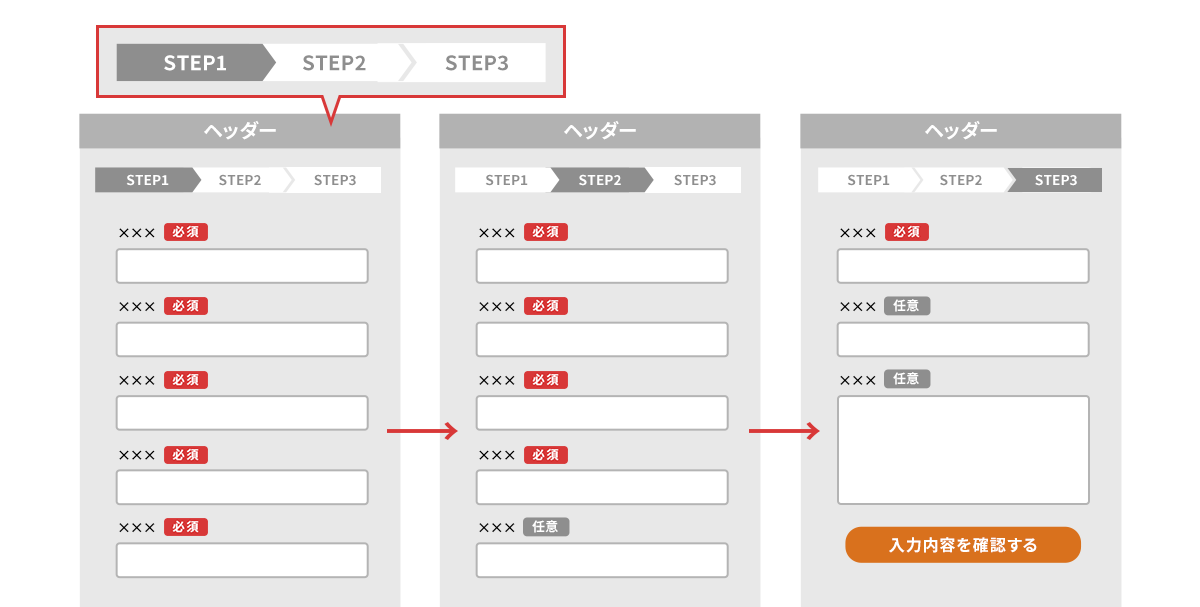 STEP1 STEP2 STEP3

ヘッダー

STEP1 STEP2 STEP3

××× 必須

××× 必須

××× 必須

××× 必須

××× 必須

ヘッダー

STEP1 STEP2 STEP3

××× 必須

××× 必須

××× 必須

××× 必須

××× 任意

ヘッダー

STEP1 STEP2 STEP3

××× 必須

××× 任意

××× 任意

入力内容を確認する