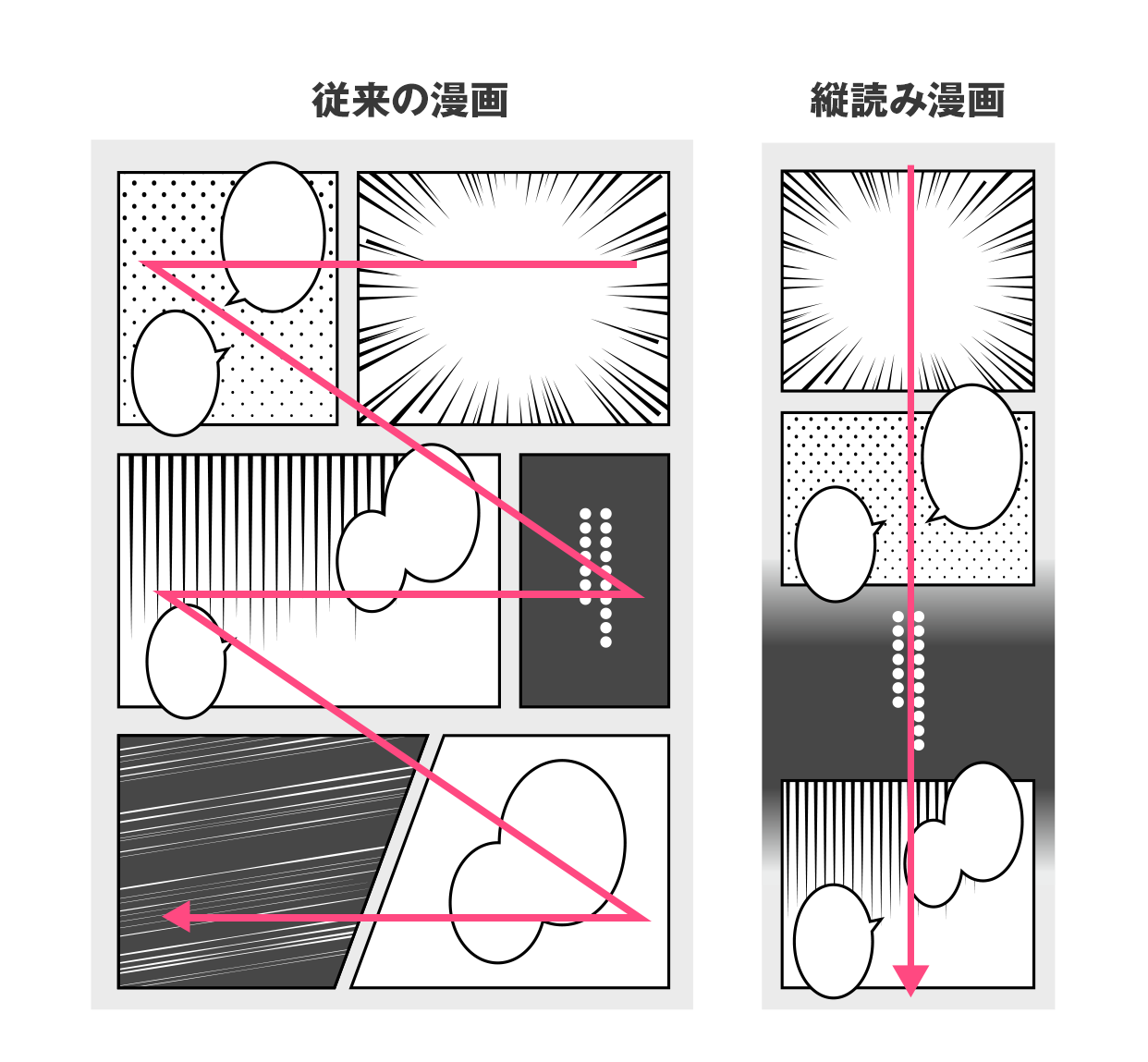 従来の漫画

縦読み漫画