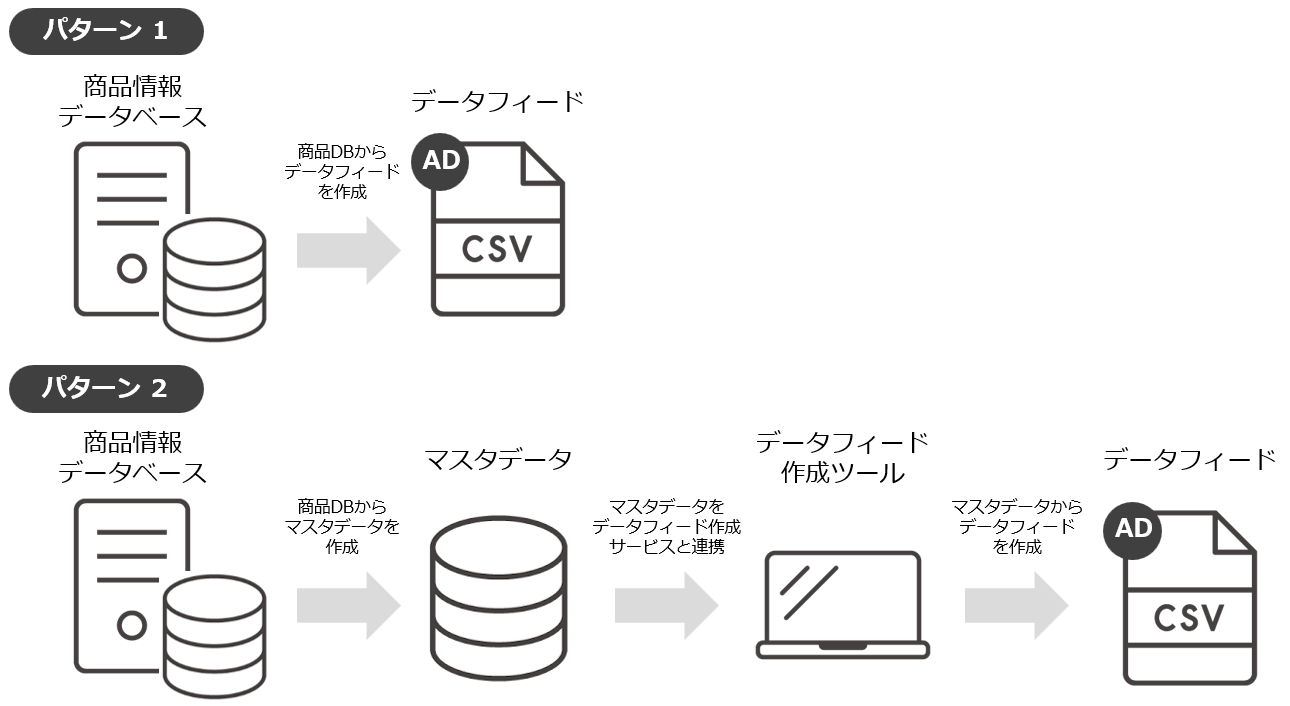 パターン 1

商品情報
データベース

商品DBから
データフィード
を作成

データフィード

AD

CSV

パターン 2

商品情報
データベース

商品DBから
マスタデータを
作成

マスタデータ

マスタデータを
データフィード作成
サービスと連携

データフィード
作成ツール

マスタデータから
データフィード
を作成

データフィード

AD

CSV